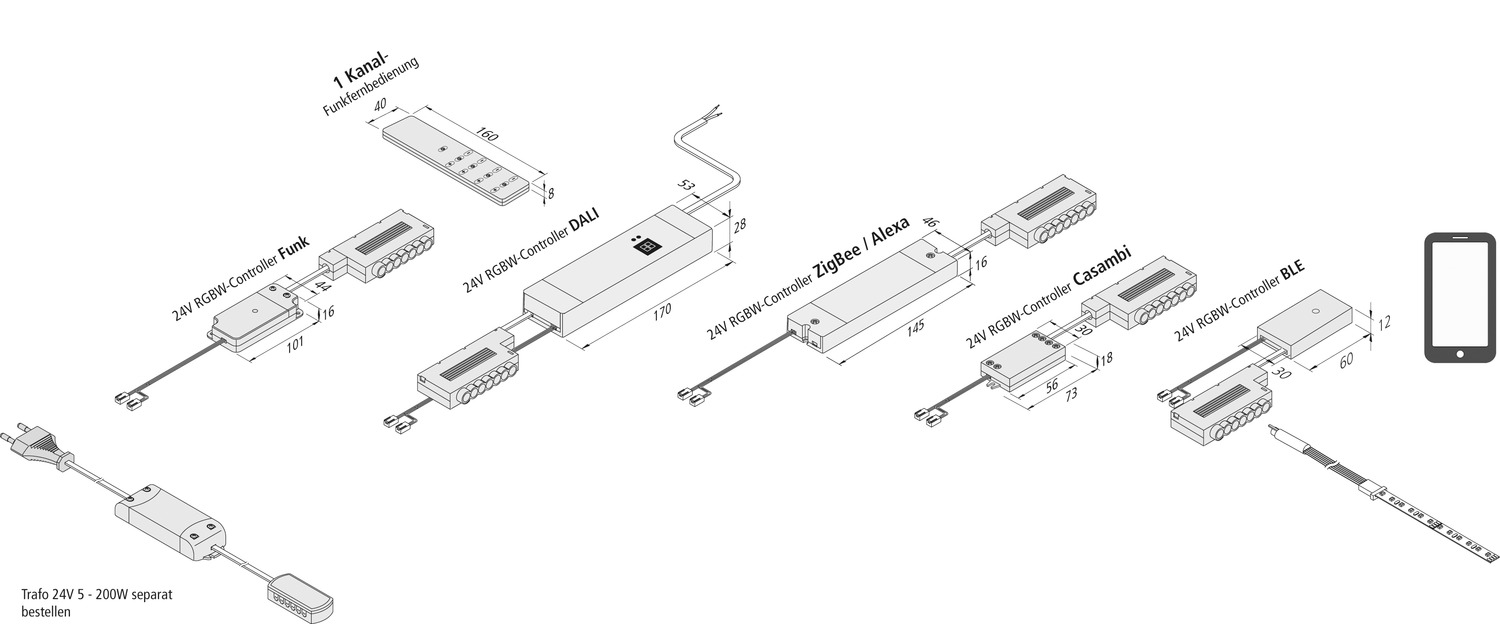 1 Kanal-
Funkfernbedienung

40
160
8

24V RGBW-Controller Funk
44
16
101

24V RGBW-Controller DALI
53
28
170

24V RGBW-Controller ZigBee / Alexa
46
16
145

24V RGBW-Controller Casambi
30
18
56
73

24V RGBW-Controller BLE
12
30
60

Trafo 24V 5 - 200W separat bestellen